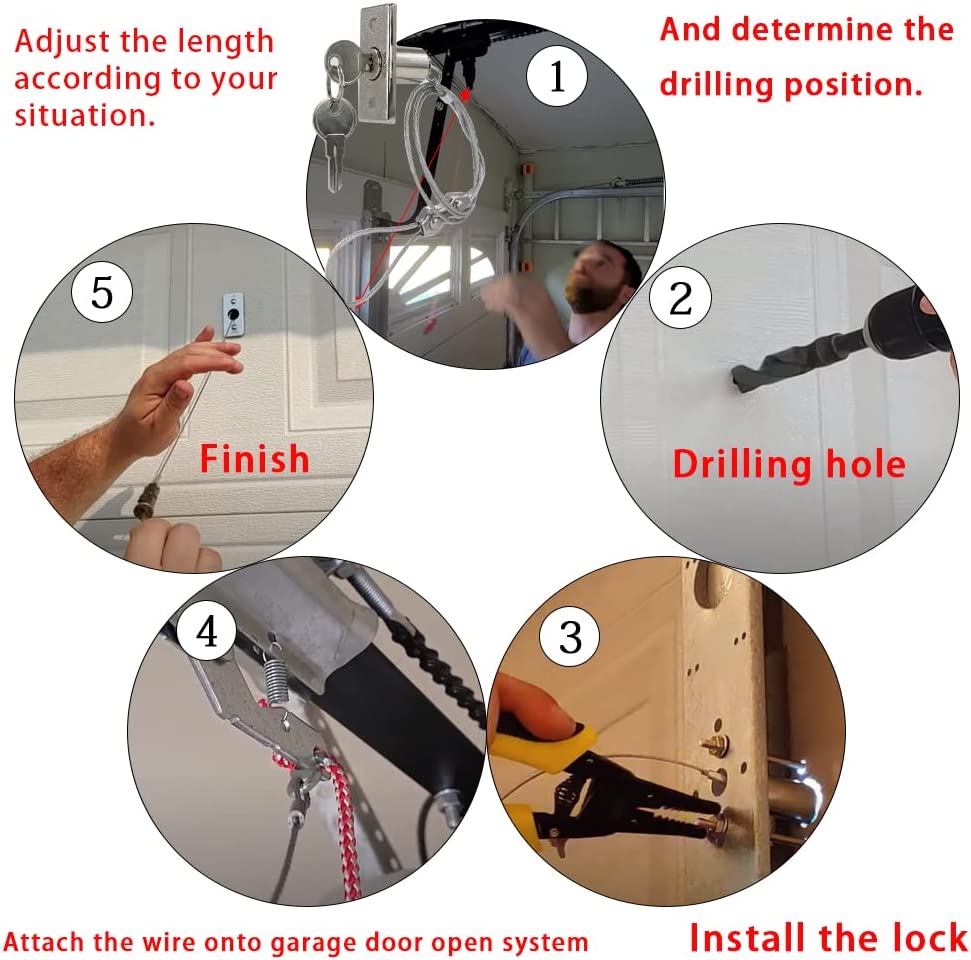 Adjust the length according to your situation.

1

And determine the drilling position.

5

Finish

2

Drilling hole

4

3

Attach the wire onto garage door open system

Install the lock